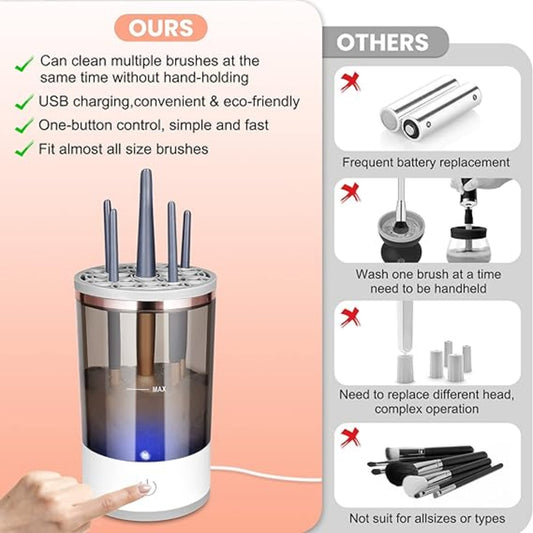 OURS

Can clean multiple brushes at the same time without hand-holding

USB charging,convenient & eco-friendly

One-button control, simple and fast

Fit almost all size brushes

MAX

OTHERS

Frequent battery replacement

Wash one brush at a time need to be handheld

Need to replace different head, complex operation

Not suit for allsizes or types