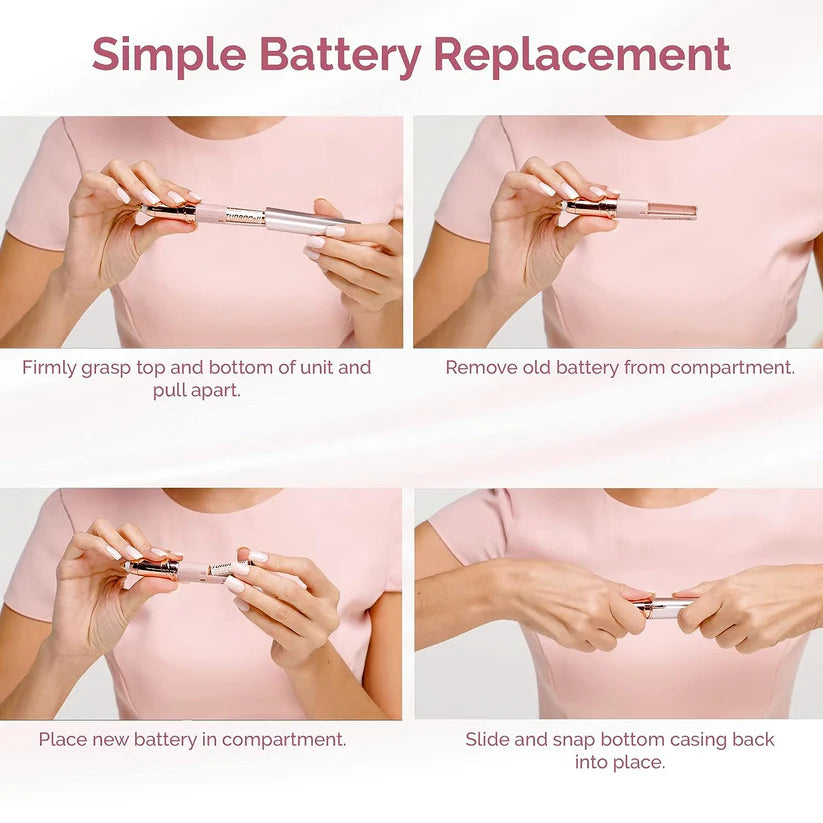 Simple Battery Replacement

Firmly grasp top and bottom of unit and pull apart.

Remove old battery from compartment.

Place new battery in compartment.

Slide and snap bottom casing back into place.