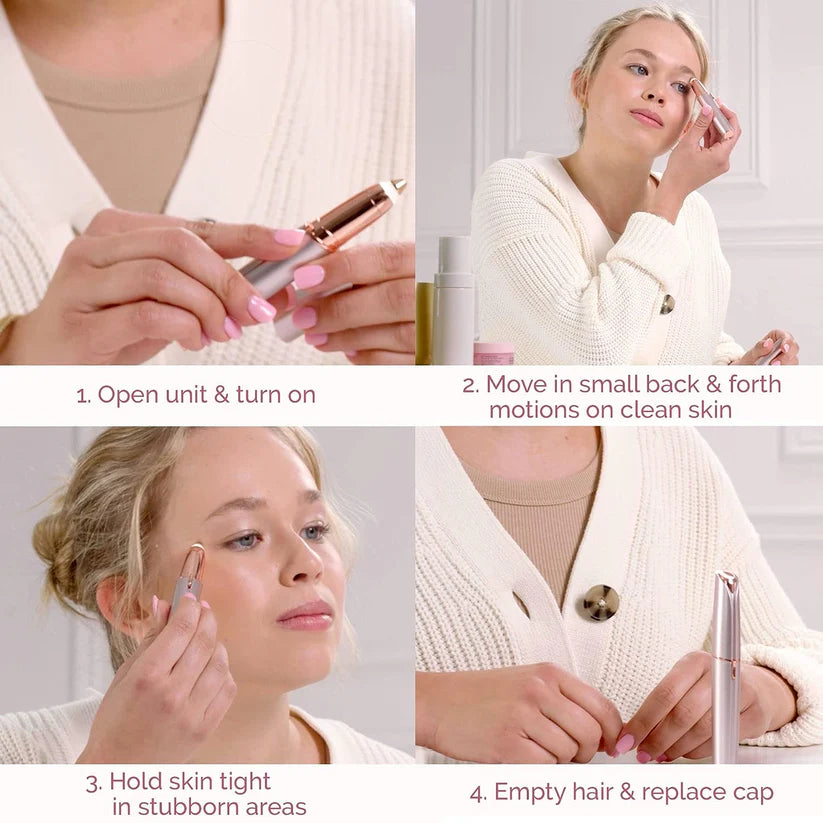 1. Open unit & turn on

2. Move in small back & forth motions on clean skin

3. Hold skin tight in stubborn areas

4. Empty hair & replace cap